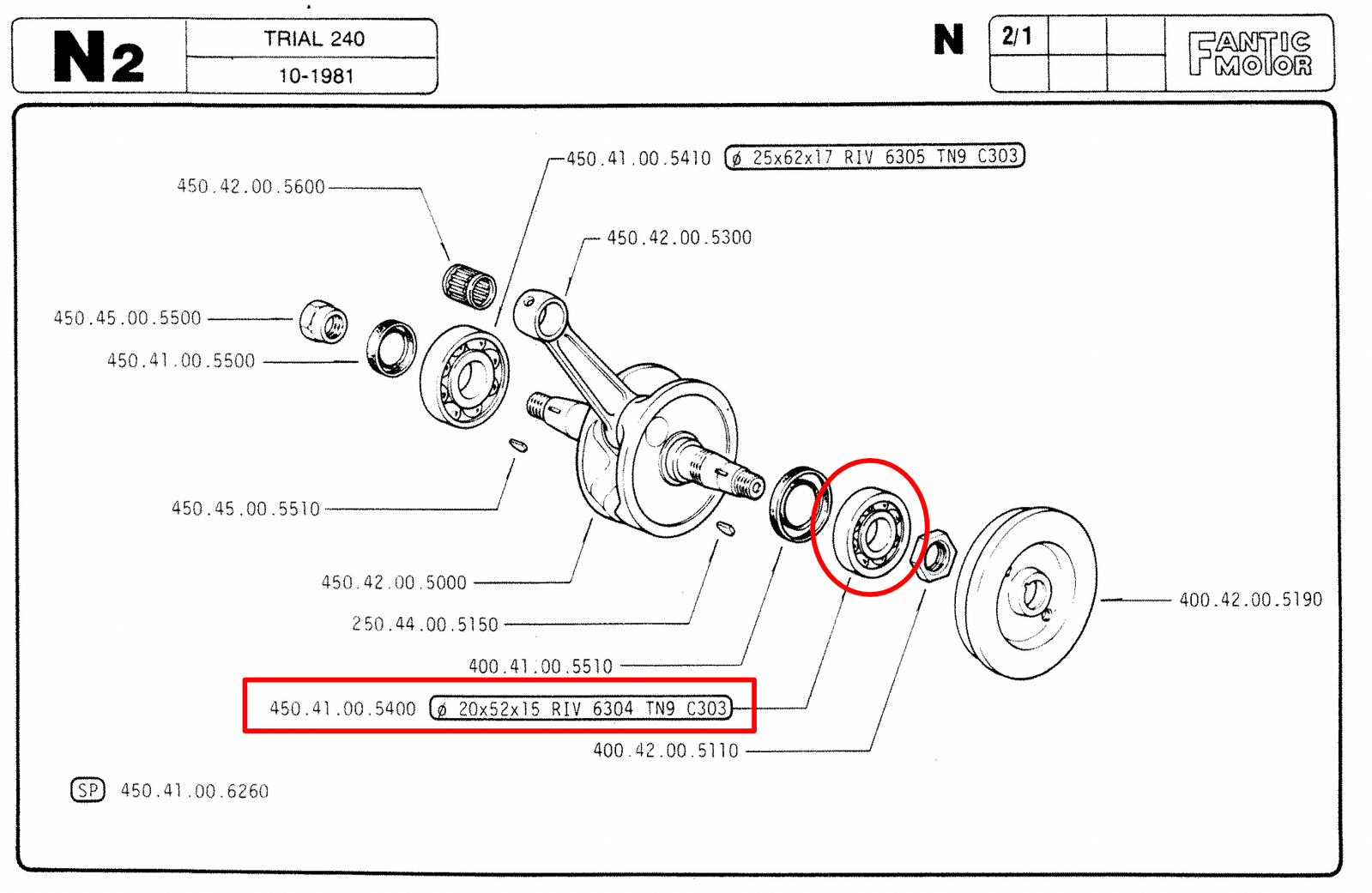 N2

TRIAL 240

10-1981

N

2/1

FANTIC MOTOR

450.41.00.5410 ø 25x62x17 RIV 6305 TN9 C303

450.42.00.5600

450.42.00.5300

450.45.00.5500

450.41.00.5500

450.45.00.5510

450.42.00.5000

250.44.00.5150

400.41.00.5510

450.41.00.5400 ø 20x52x15 RIV 6304 TN9 C303

400.42.00.5110

400.42.00.5190

SP 450.41.00.6260