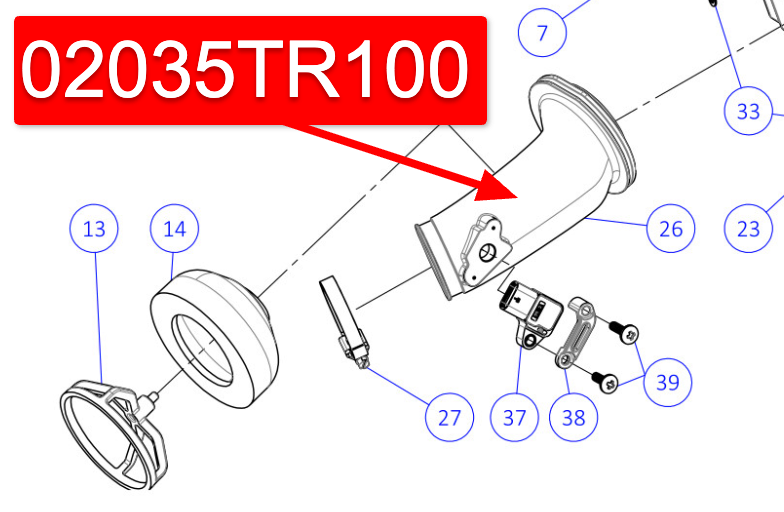 02035TR100

7

33

13

14

26

23

27

37

38

39