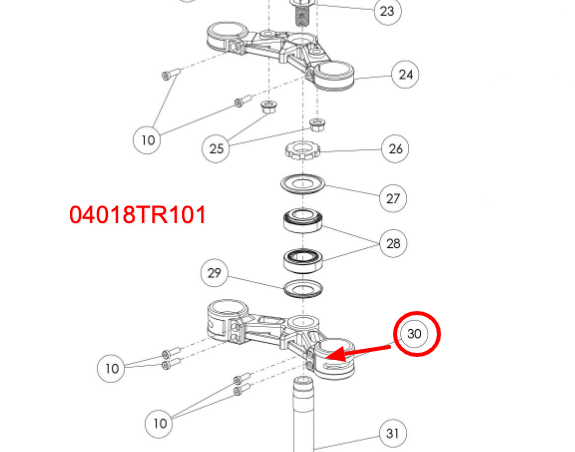 23
24
10
25
26
27
04018TR101
28
29
30
10
10
31