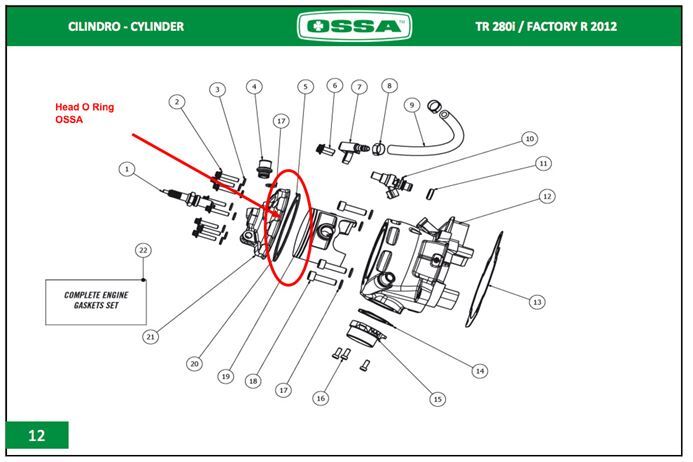 CILINDRO - CYLINDER

OSSA

TR 280i / FACTORY R 2012

Head O Ring
OSSA

1
2
3
4
5
6
7
8
9
10
11
12
13
14
15
16
17
17
18
19
20
21
22

COMPLETE ENGINE GASKETS SET

12